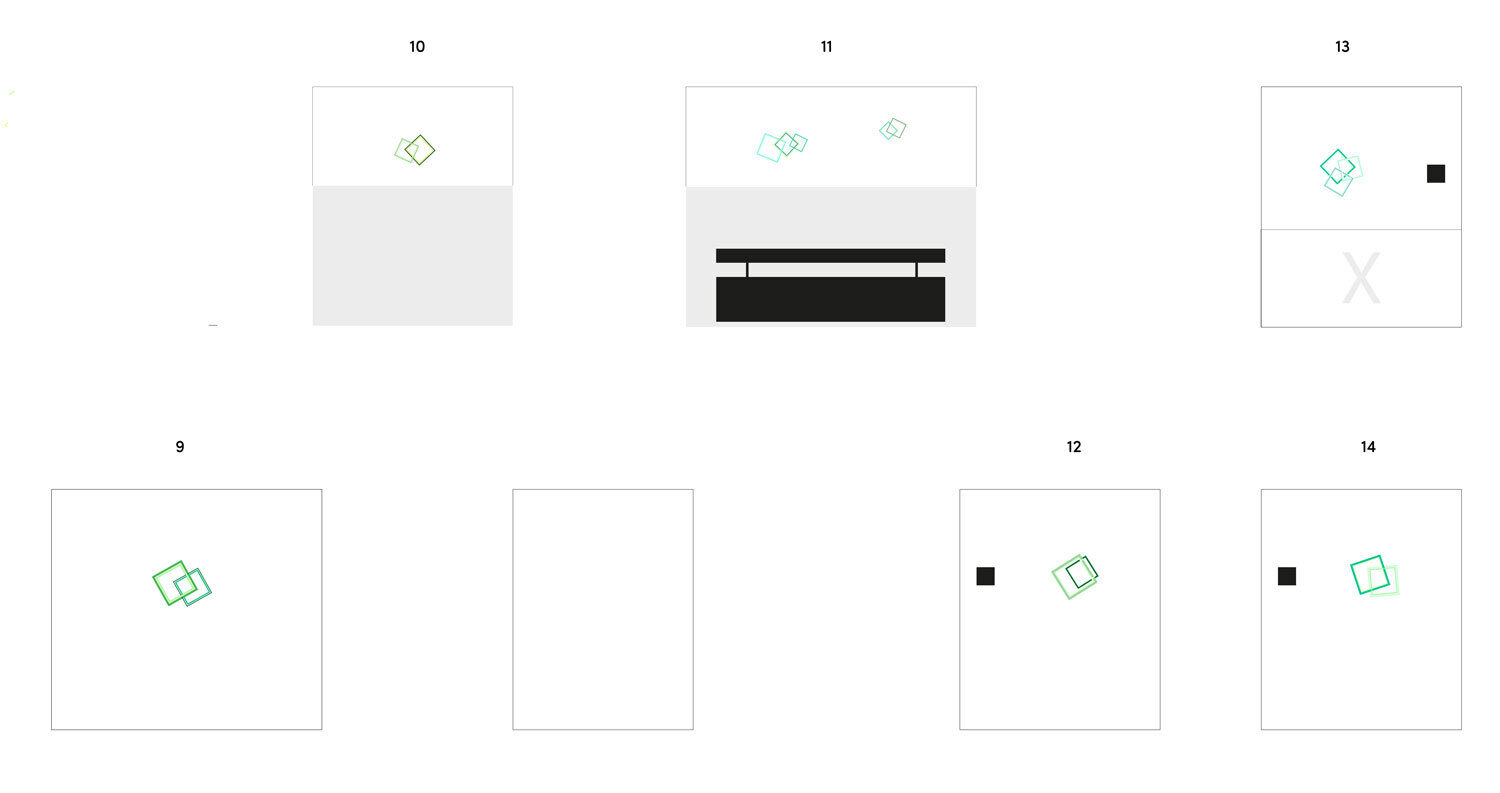 10

11

13

X

9

12

14